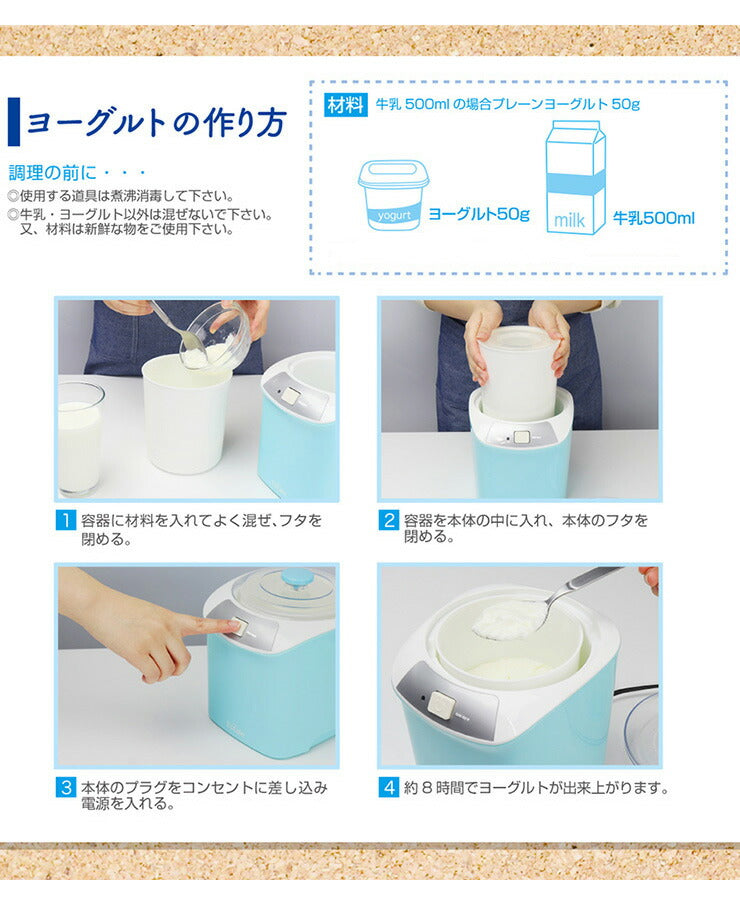 ヨーグルトの作り方

調理の前に・・・
◎使用する道具は煮沸消毒して下さい。
◎牛乳・ヨーグルト以外は混ぜないで下さい。又、材料は新鮮な物をご使用下さい。

材料 牛乳 500ml の場合プレーンヨーグルト 50g

yogurt
ヨーグルト50g

milk
牛乳500ml

1 容器に材料を入れてよく混ぜ、フタを閉める。

2 容器を本体の中に入れ、本体のフタを閉める。

3 本体のプラグをコンセントに差し込み電源を入れる。

4 約８時間でヨーグルトが出来上がります。