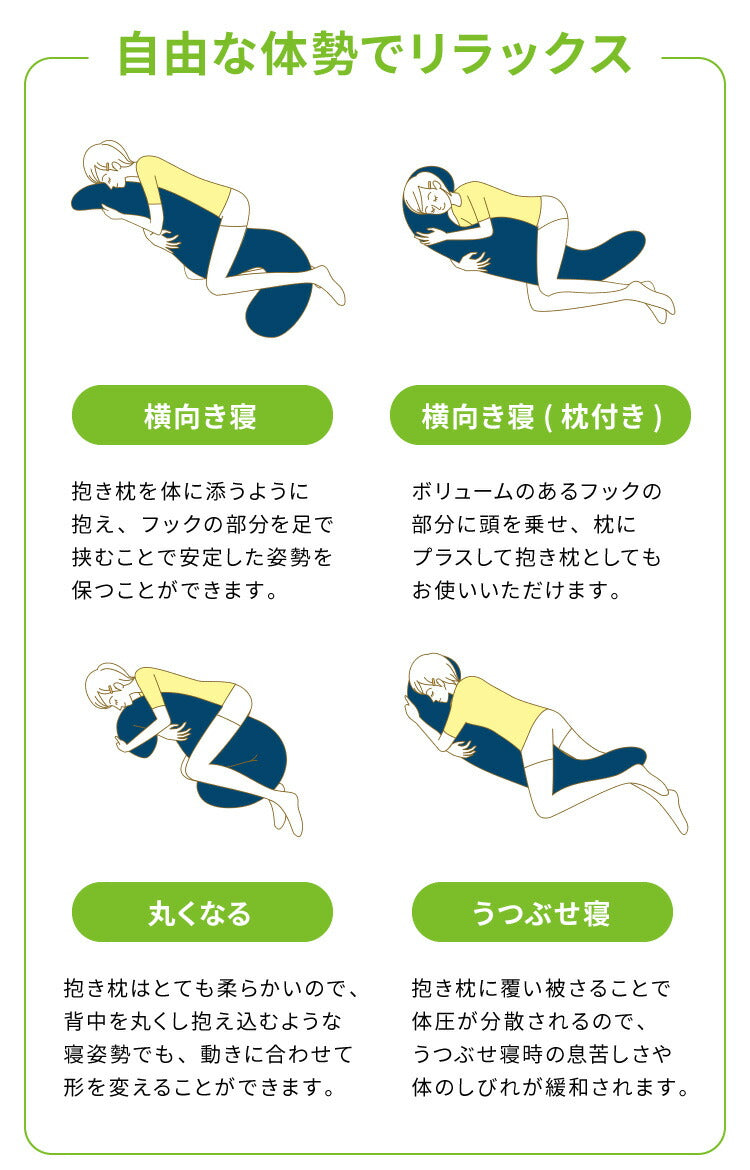 自由な体勢でリラックス

横向き寝

抱き枕を体に添うように抱え、フックの部分を足で挟むことで安定した姿勢を保つことができます。

横向き寝 ( 枕付き )

ボリュームのあるフックの部分に頭を乗せ、枕にプラスして抱き枕としてもお使いいただけます。

丸くなる

抱き枕はとても柔らかいので、背中を丸くし抱え込むような寝姿勢でも、動きに合わせて形を変えることができます。

うつぶせ寝

抱き枕に覆い被さることで体圧が分散されるので、うつぶせ寝時の息苦しさや体のしびれが緩和されます。