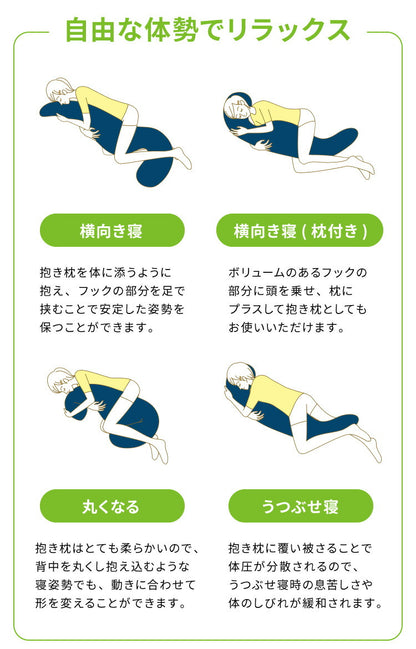 自由な体勢でリラックス

横向き寝

抱き枕を体に添うように抱え、フックの部分を足で挟むことで安定した姿勢を保つことができます。

横向き寝（枕付き）

ボリュームのあるフックの部分に頭を乗せ、枕にプラスして抱き枕としてもお使いいただけます。

丸くなる

抱き枕はとても柔らかいので、背中を丸くし抱え込むような寝姿勢でも、動きに合わせて形を変えることができます。

うつぶせ寝

抱き枕に覆い被さることで体圧が分散されるので、うつぶせ寝時の息苦しさや体のしびれが緩和されます。