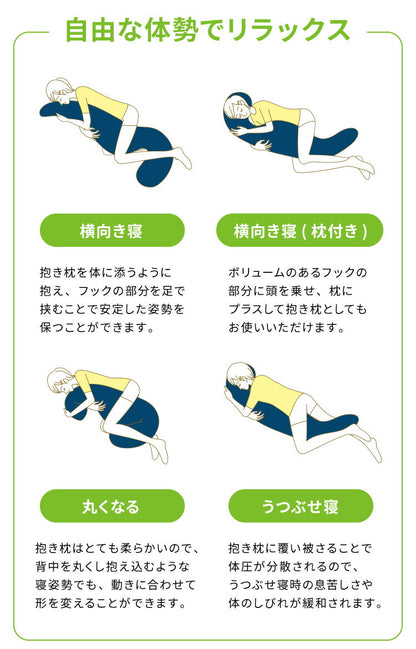 自由な体勢でリラックス

横向き寝

抱き枕を体に添うように抱え、フックの部分を足で挟むことで安定した姿勢を保つことができます。

横向き寝（枕付き）

ボリュームのあるフックの部分に頭を乗せ、枕にプラスして抱き枕としてもお使いいただけます。

丸くなる

抱き枕はとても柔らかいので、背中を丸くし抱え込むような寝姿勢でも、動きに合わせて形を変えることができます。

うつぶせ寝

抱き枕に覆い被さることで体圧が分散されるので、うつぶせ寝時の息苦しさや体のしびれが緩和されます。