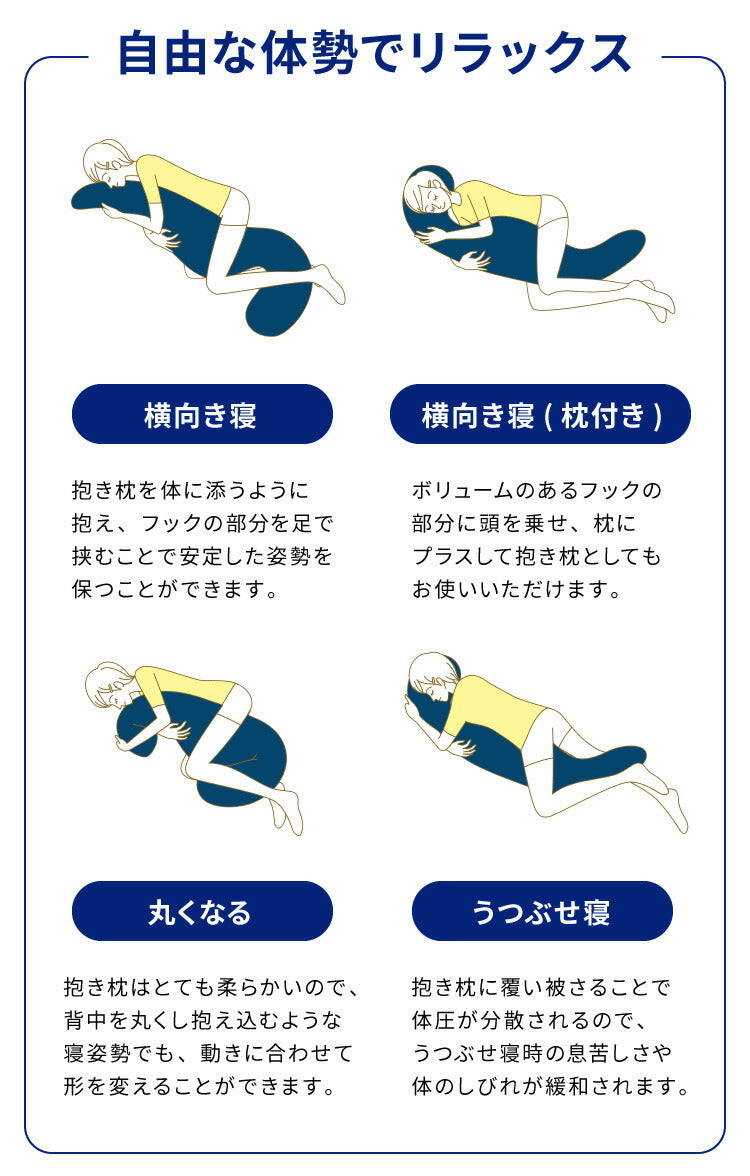 自由な体勢でリラックス

横向き寝

抱き枕を体に添うように抱え、フックの部分を足で挟むことで安定した姿勢を保つことができます。

横向き寝 ( 枕付き )

ボリュームのあるフックの部分に頭を乗せ、枕にプラスして抱き枕としてもお使いいただけます。

丸くなる

抱き枕はとても柔らかいので、背中を丸くし抱え込むような寝姿勢でも、動きに合わせて形を変えることができます。

うつぶせ寝

抱き枕に覆い被さることで体圧が分散されるので、うつぶせ寝時の息苦しさや体のしびれが緩和されます。