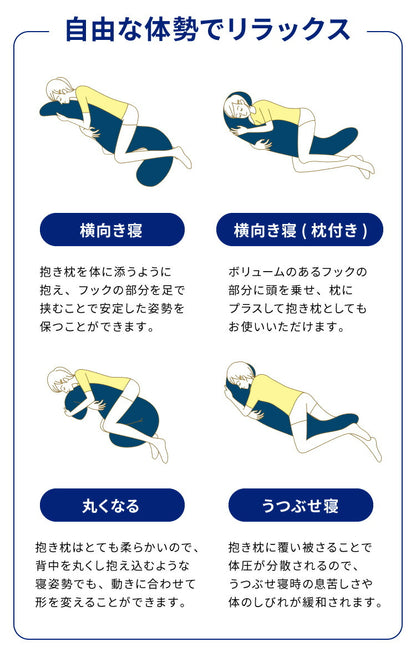 自由な体勢でリラックス

横向き寝

抱き枕を体に添うように抱え、フックの部分を足で挟むことで安定した姿勢を保つことができます。

横向き寝（枕付き）

ボリュームのあるフックの部分に頭を乗せ、枕にプラスして抱き枕としてもお使いいただけます。

丸くなる

抱き枕はとても柔らかいので、背中を丸くし抱え込むような寝姿勢でも、動きに合わせて形を変えることができます。

うつぶせ寝

抱き枕に覆い被さることで体圧が分散されるので、うつぶせ寝時の息苦しさや体のしびれが緩和されます。