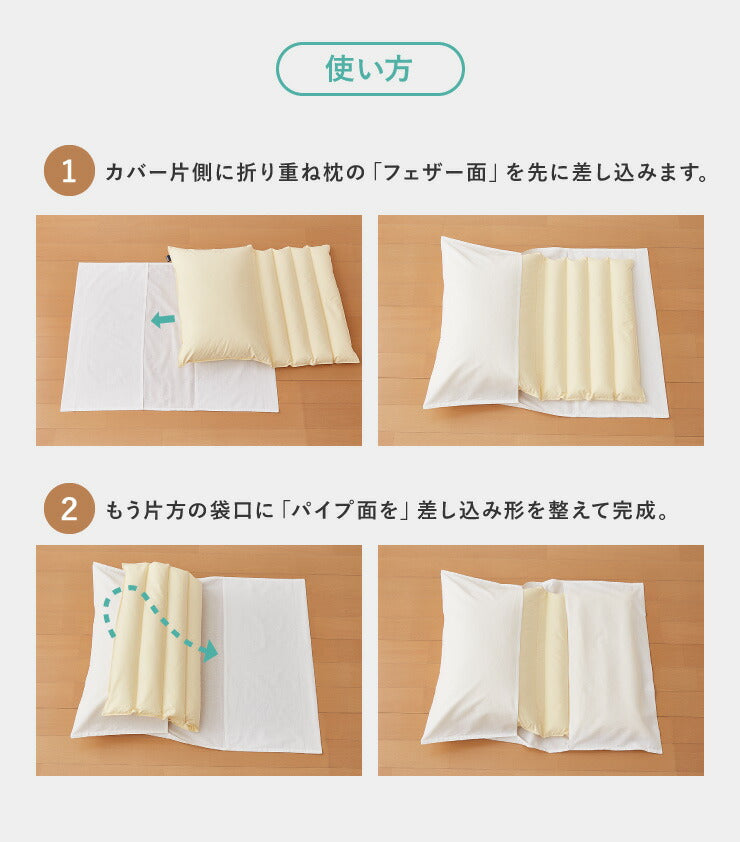 使い方

1 カバー片側に折り重ね枕の「フェザー面」を先に差し込みます。

2 もう片方の袋口に「パイプ面を」差し込み形を整えて完成。