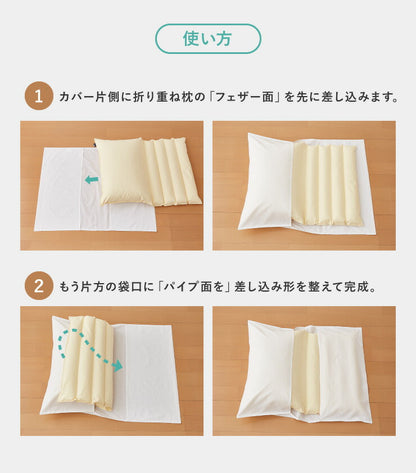 使い方

1 カバー片側に折り重ね枕の「フェザー面」を先に差し込みます。

2 もう片方の袋口に「パイプ面を」差し込み形を整えて完成。