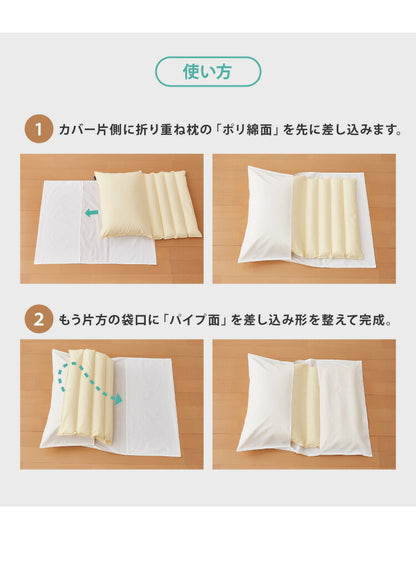 使い方

1 カバー片側に折り重ね枕の「ポリ綿面」を先に差し込みます。

2 もう片方の袋口に「パイプ面」を差し込み形を整えて完成。