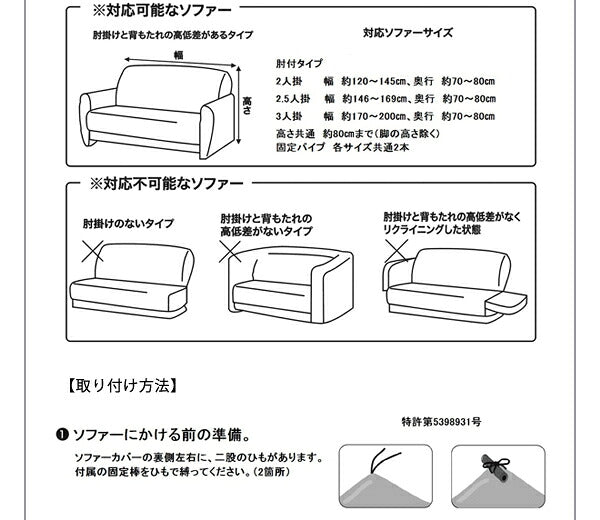 ※対応可能なソファー

肘掛けと背もたれの高低差があるタイプ

幅

高さ

対応ソファーサイズ

肘付タイプ
2人掛　幅 約120～145cm、奥行 約70～80cm
2.5人掛　幅 約146～169cm、奥行 約70～80cm
3人掛　幅 約170～200cm、奥行 約70～80cm
高さ共通 約80cmまで（脚の高さ除く）
固定パイプ 各サイズ共通2本

※対応不可能なソファー

肘掛けのないタイプ

肘掛けと背もたれの高低差がないタイプ

肘掛けと背もたれの高低差がなくリクライニングした状態

【取り付け方法】

特許第5398931号

❶ ソファーにかける前の準備。

ソファーカバーの裏側左右に、二股のひもがあります。付属の固定棒をひもで縛ってください。（2箇所）