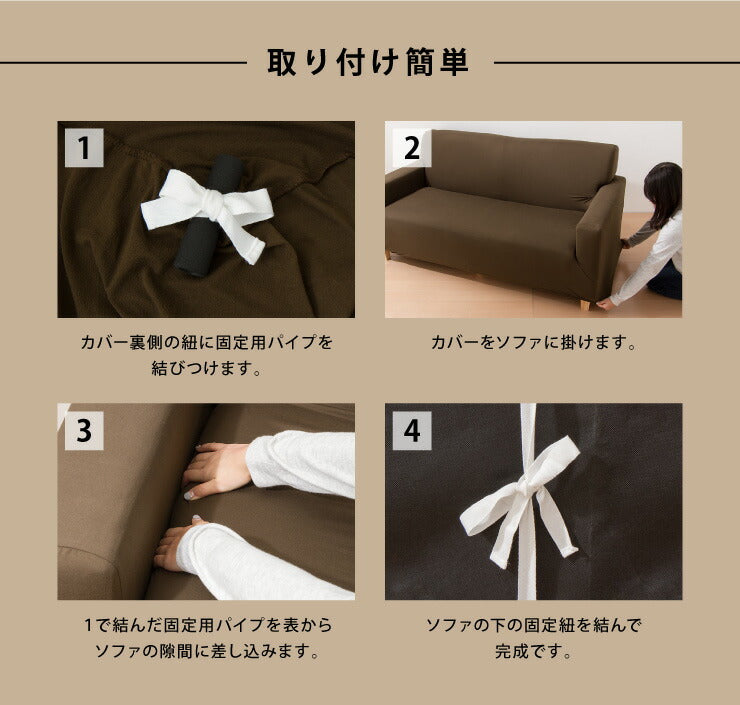 取り付け簡単

1

カバー裏側の紐に固定用パイプを結びつけます。

2

カバーをソファに掛けます。

3

1で結んだ固定用パイプを表からソファの隙間に差し込みます。

4

ソファの下の固定紐を結んで完成です。