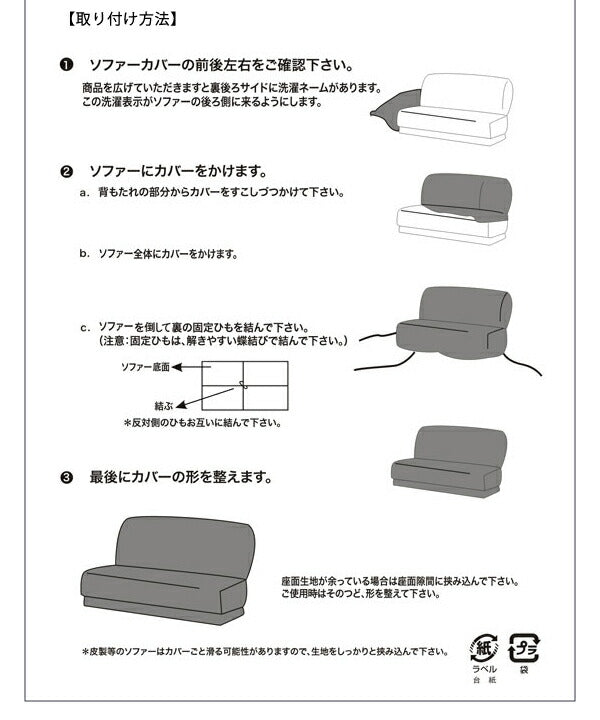 【取り付け方法】

❶ ソファーカバーの前後左右をご確認下さい。

商品を広げていただきますと裏後ろサイドに洗濯ネームがあります。
この洗濯表示がソファーの後ろ側に来るようにします。

❷ ソファーにカバーをかけます。

a. 背もたれの部分からカバーをすこしづつかけて下さい。

b. ソファー全体にカバーをかけます。

c. ソファーを倒して裏の固定ひもを結んで下さい。
（注意：固定ひもは、解きやすい蝶結びで結んで下さい。）

ソファー底面

結ぶ

＊反対側のひもお互いに結んで下さい。

❸ 最後にカバーの形を整えます。

座面生地が余っている場合は座面隙間に挟み込んで下さい。
ご使用時はそのつど、形を整えて下さい。

＊皮製等のソファーはカバーごと滑る可能性がありますので、生地をしっかりと挟み込んで下さい。

紙
ラベル
台紙

プラ
袋