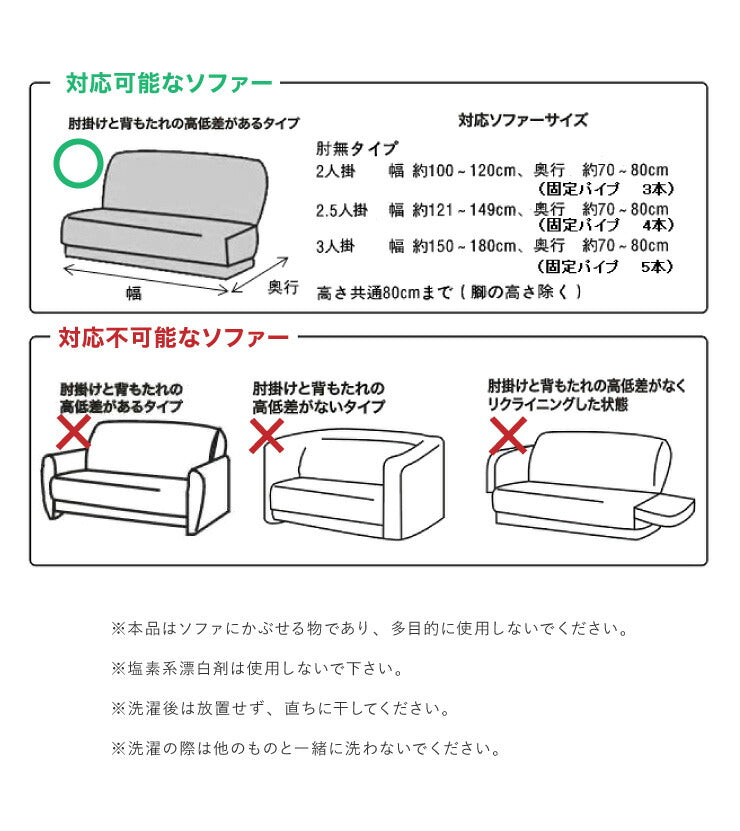 対応可能なソファー

肘掛けと背もたれの高低差があるタイプ

幅
奥行

対応ソファーサイズ

肘無タイプ
2人掛　幅 約100～120cm、奥行　約70～80cm
（固定パイプ　3本）
2.5人掛　幅 約121～149cm、奥行　約70～80cm
（固定パイプ　4本）
3人掛　幅 約150～180cm、奥行　約70～80cm
（固定パイプ　5本）
高さ共通80cmまで（脚の高さ除く）

対応不可能なソファー

肘掛けと背もたれの高低差があるタイプ

肘掛けと背もたれの高低差がないタイプ

肘掛けと背もたれの高低差がなくリクライニングした状態

※本品はソファにかぶせる物であり、多目的に使用しないでください。

※塩素系漂白剤は使用しないで下さい。

※洗濯後は放置せず、直ちに干してください。

※洗濯の際は他のものと一緒に洗わないでください。