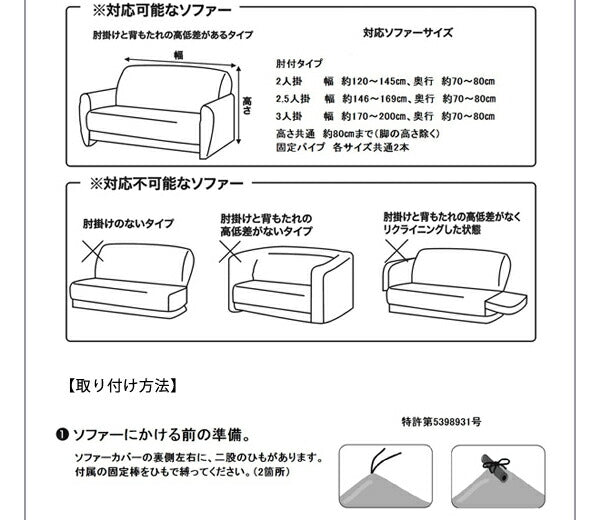 ※対応可能なソファー

肘掛けと背もたれの高低差があるタイプ

幅

高さ

対応ソファーサイズ

肘付タイプ
2人掛　幅　約120～145cm、奥行　約70～80cm
2.5人掛　幅　約146～169cm、奥行　約70～80cm
3人掛　幅　約170～200cm、奥行　約70～80cm
高さ共通　約80cmまで（脚の高さ除く）
固定パイプ　各サイズ共通2本

※対応不可能なソファー

肘掛けのないタイプ

肘掛けと背もたれの高低差がないタイプ

肘掛けと背もたれの高低差がなくリクライニングした状態

【取り付け方法】

特許第5398931号

❶ ソファーにかける前の準備。

ソファーカバーの裏側左右に、二股のひもがあります。付属の固定棒をひもで縛ってください。（2箇所）