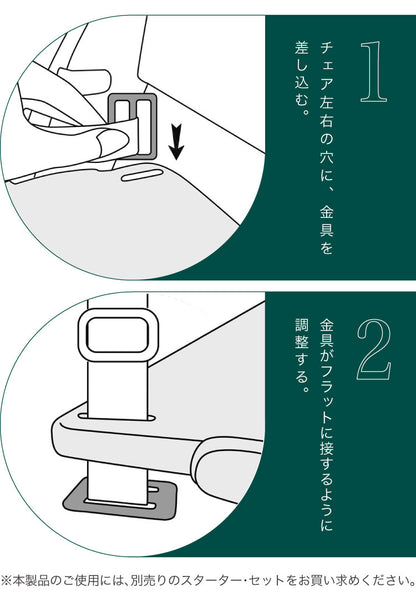 1

チェア左右の穴に、金具を差し込む。

2

金具がフラットに接するように調整する。

※本製品のご使用には、別売りのスターター・セットをお買い求めください。