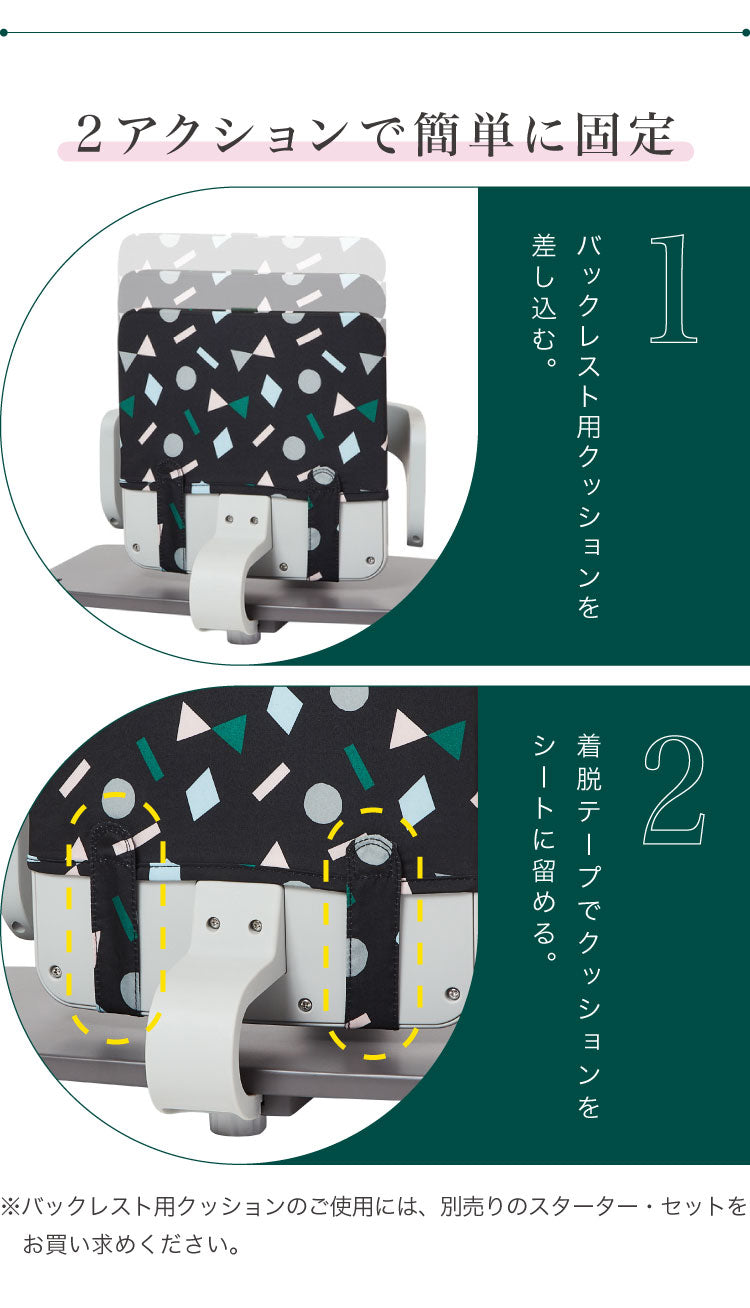 ２アクションで簡単に固定

1

バックレスト用クッションを差し込む。

2

着脱テープでクッションをシートに留める。

※バックレスト用クッションのご使用には、別売りのスターター・セットをお買い求めください。