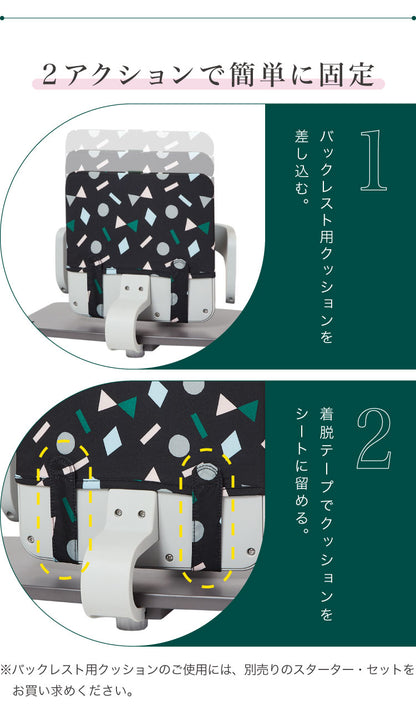 ２アクションで簡単に固定

1

バックレスト用クッションを差し込む。

2

着脱テープでクッションをシートに留める。

※バックレスト用クッションのご使用には、別売りのスターター・セットをお買い求めください。