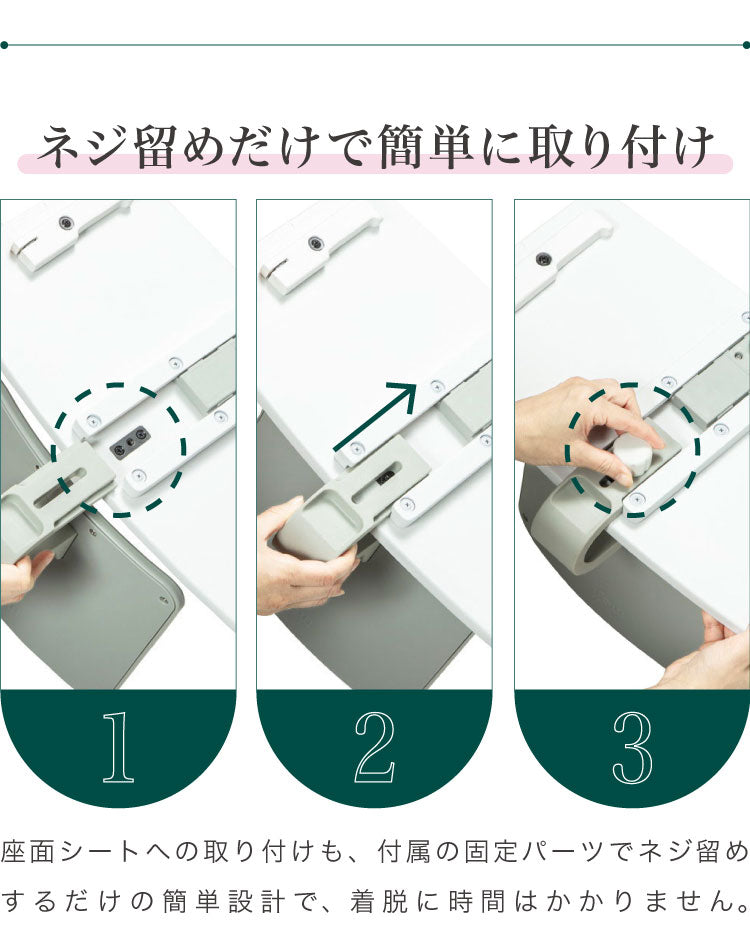 ネジ留めだけで簡単に取り付け

1

2

3

座面シートへの取り付けも、付属の固定パーツでネジ留めするだけの簡単設計で、着脱に時間はかかりません。