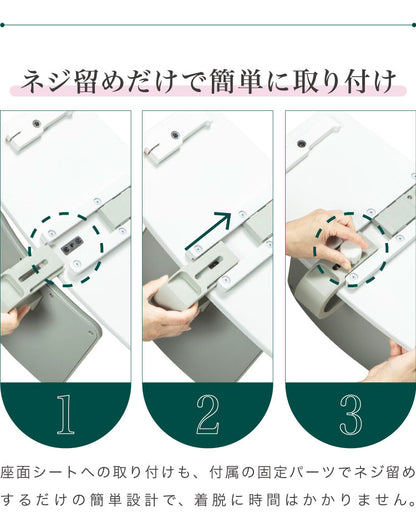 ネジ留めだけで簡単に取り付け

1

2

3

座面シートへの取り付けも、付属の固定パーツでネジ留めするだけの簡単設計で、着脱に時間はかかりません。