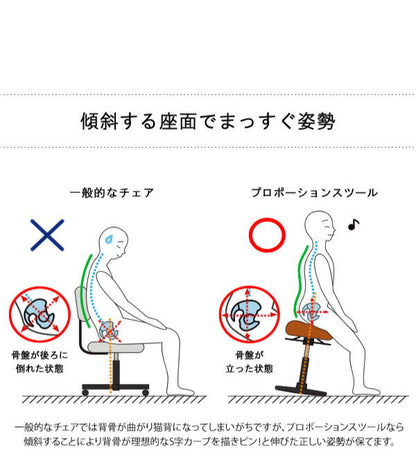 傾斜する座面でまっすぐ姿勢

一般的なチェア

骨盤が後ろに倒れた状態

プロポーションスツール

骨盤が立った状態

一般的なチェアでは背骨が曲がり猫背になってしまいがちですが、プロポーションスツールなら傾斜することにより背骨が理想的なS字カーブを描きピン!と伸びた正しい姿勢が保てます。