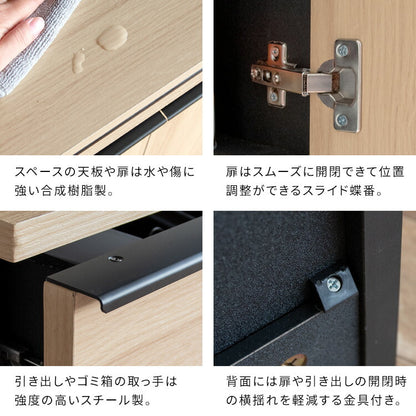 スペースの天板や扉は水や傷に強い合成樹脂製。

扉はスムーズに開閉できて位置調整ができるスライド蝶番。

引き出しやゴミ箱の取っ手は強度の高いスチール製。

背面には扉や引き出しの開閉時の横揺れを軽減する金具付き。