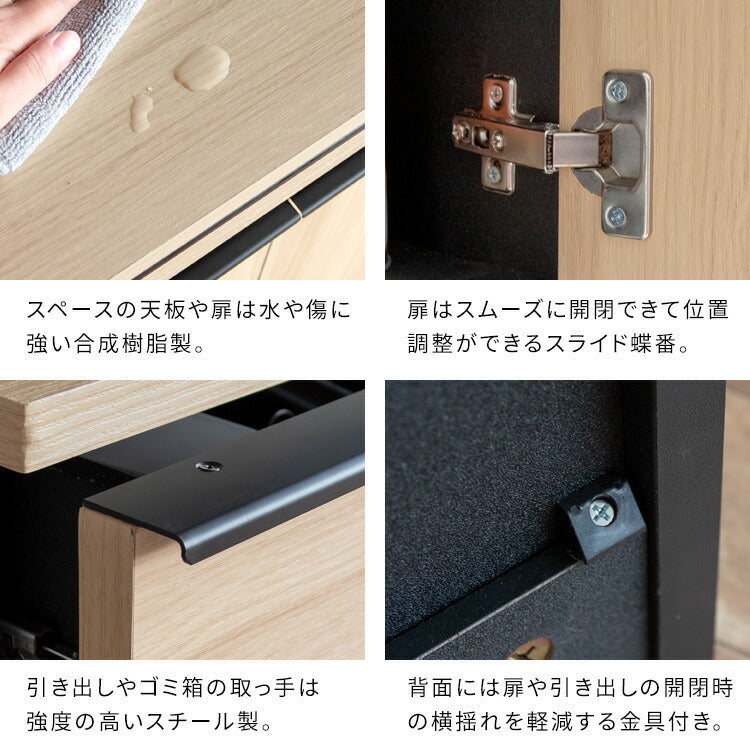 スペースの天板や扉は水や傷に強い合成樹脂製。

扉はスムーズに開閉できて位置調整ができるスライド蝶番。

引き出しやゴミ箱の取っ手は強度の高いスチール製。

背面には扉や引き出しの開閉時の横揺れを軽減する金具付き。