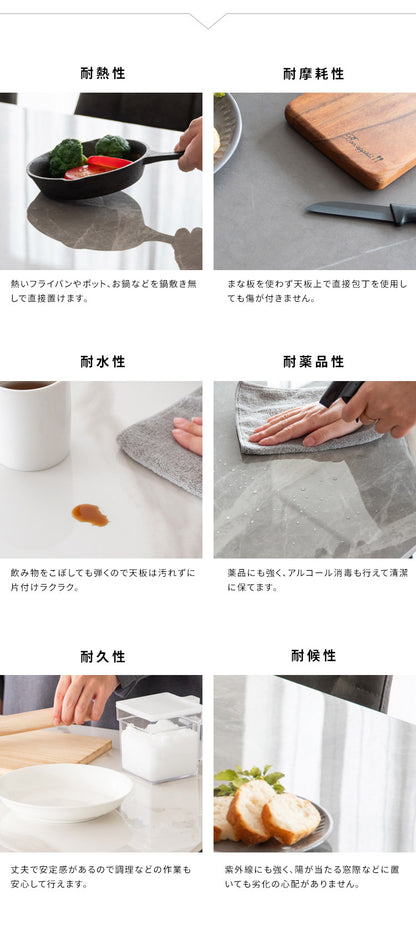 耐熱性

熱いフライパンやポット、お鍋などを鍋敷き無しで直接置けます。

耐摩耗性

まな板を使わず天板上で直接包丁を使用しても傷が付きません。

耐水性

飲み物をこぼしても弾くので天板は汚れずに片付けラクラク。

耐薬品性

薬品にも強く、アルコール消毒も行えて清潔に保てます。

耐久性

丈夫で安定感があるので調理などの作業も安心して行えます。

耐候性

紫外線にも強く、陽が当たる窓際などに置いても劣化の心配がありません。