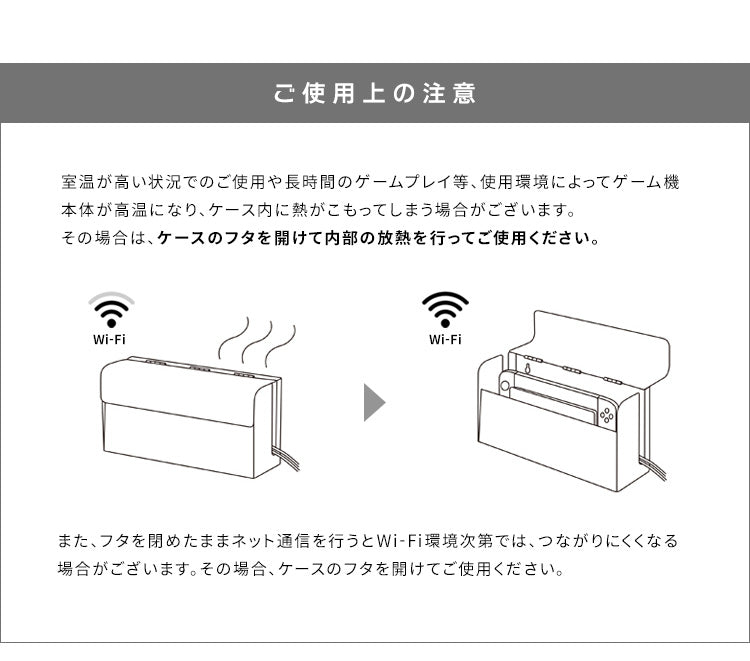 ご使用上の注意

室温が高い状況でのご使用や長時間のゲームプレイ等、使用環境によってゲーム機本体が高温になり、ケース内に熱がこもってしまう場合がございます。
その場合は、ケースのフタを開けて内部の放熱を行ってご使用ください。

Wi-Fi

Wi-Fi

また、フタを閉めたままネット通信を行うとWi-Fi環境次第では、つながりにくくなる場合がございます。その場合、ケースのフタを開けてご使用ください。