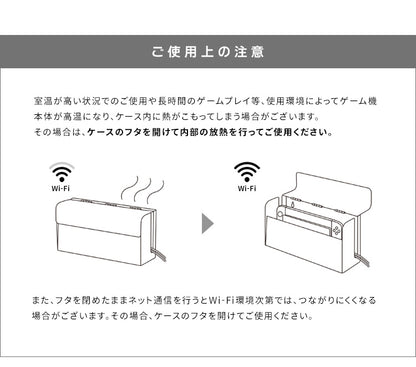 ご使用上の注意

室温が高い状況でのご使用や長時間のゲームプレイ等、使用環境によってゲーム機本体が高温になり、ケース内に熱がこもってしまう場合がございます。
その場合は、ケースのフタを開けて内部の放熱を行ってご使用ください。

Wi-Fi

Wi-Fi

また、フタを閉めたままネット通信を行うとWi-Fi環境次第では、つながりにくくなる場合がございます。その場合、ケースのフタを開けてご使用ください。