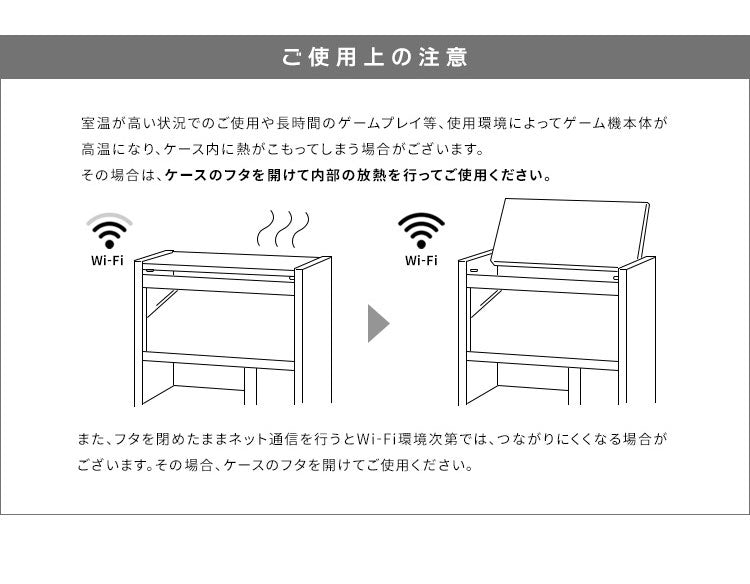 ご使用上の注意

室温が高い状況でのご使用や長時間のゲームプレイ等、使用環境によってゲーム機本体が高温になり、ケース内に熱がこもってしまう場合がございます。
その場合は、ケースのフタを開けて内部の放熱を行ってご使用ください。

Wi-Fi

Wi-Fi

また、フタを閉めたままネット通信を行うとWi-Fi環境次第では、つながりにくくなる場合がございます。その場合、ケースのフタを開けてご使用ください。