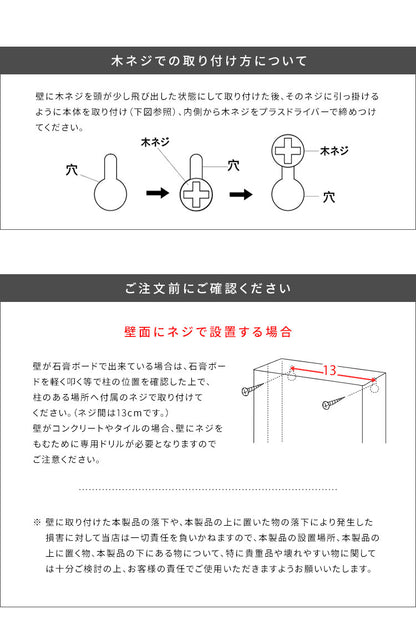 木ネジでの取り付け方について

壁に木ネジを頭が少し飛び出した状態にして取り付けた後、そのネジに引っ掛けるように本体を取り付け（下図参照）、内側から木ネジをプラスドライバーで締めつけてください。

穴

木ネジ

穴

木ネジ

穴

ご注文前にご確認ください

壁面にネジで設置する場合

壁が石膏ボードで出来ている場合は、石膏ボードを軽く叩く等で柱の位置を確認した上で、柱のある場所へ付属のネジで取り付けてください。（ネジ間は13cmです。）
壁がコンクリートやタイルの場合、壁にネジをもむために専用ドリルが必要となりますのでご注意ください。

13

※ 壁に取り付けた本製品の落下や、本製品の上に置いた物の落下により発生した損害に対して当店は一切責任を負いかねますので、本製品の設置場所、本製品の上に置く物、本製品の下にある物について、特に貴重品や壊れやすい物に関しては十分ご検討の上、お客様の責任でご使用いただきますようお願いいたします。