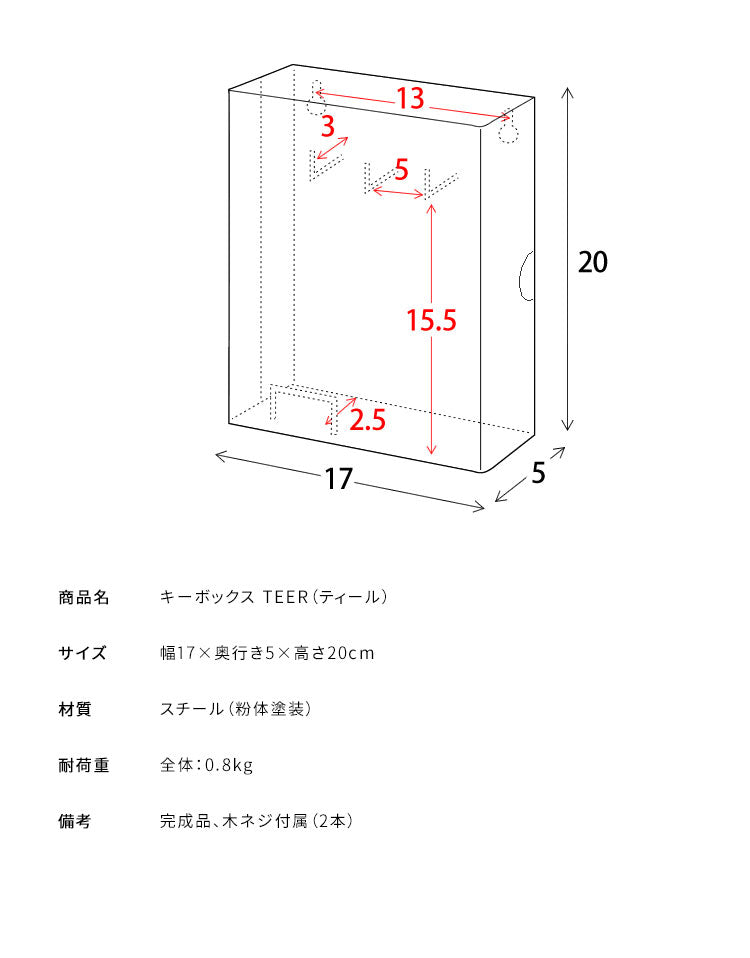 13
3
5
20
15.5
2.5
17
5

| 商品名 | キーボックス TEER（ティール） |
|---|---|
| サイズ | 幅17×奥行き5×高さ20cm |
| 材質 | スチール（粉体塗装） |
| 耐荷重 | 全体：0.8kg |
| 備考 | 完成品、木ネジ付属（2本） |