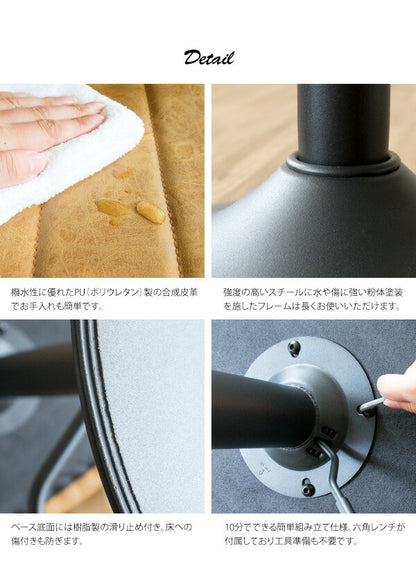 Detail

撥水性に優れたPU（ポリウレタン）製の合成皮革でお手入れも簡単です。

強度の高いスチールに水や傷に強い粉体塗装を施したフレームは長くお使いいただけます。

ベース底面には樹脂製の滑り止め付き。床への傷付きも防ぎます。

10分でできる簡単組み立て仕様。六角レンチが付属しており工具準備も不要です。