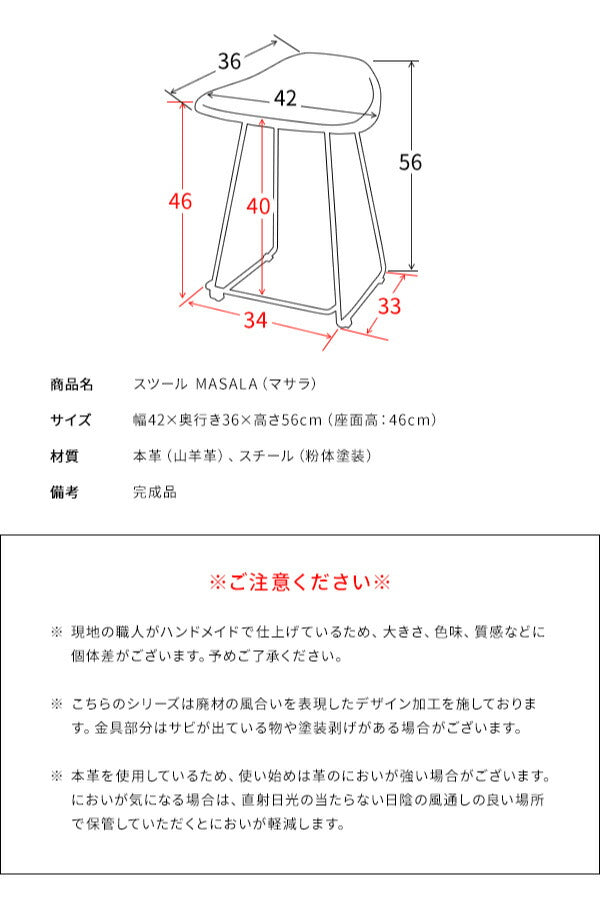 36

42

56

46

40

34

33

| 商品名 | スツール MASALA（マサラ） |
|---|---|
| サイズ | 幅42×奥行き36×高さ56cm（座面高：46cm） |
| 材質 | 本革（山羊革）、スチール（粉体塗装） |
| 備考 | 完成品 |

※ご注意ください※

※ 現地の職人がハンドメイドで仕上げているため、大きさ、色味、質感などに個体差がございます。予めご了承ください。

※ こちらのシリーズは廃材の風合いを表現したデザイン加工を施しております。金具部分はサビが出ている物や塗装剥げがある場合がございます。

※ 本革を使用しているため、使い始めは革のにおいが強い場合がございます。においが気になる場合は、直射日光の当たらない日陰の風通しの良い場所で保管していただくとにおいが軽減します。