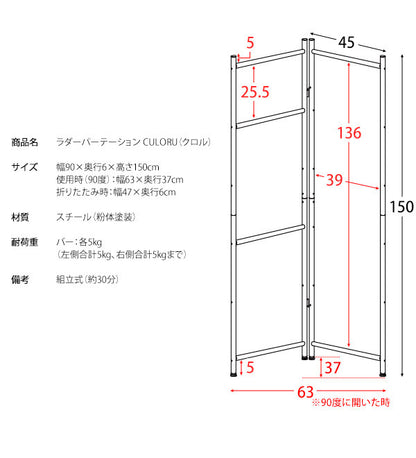 商品名　ラダーパーテーション CULORU（クロル）

サイズ　幅90×奥行6×高さ150cm
使用時（90度）：幅63×奥行37cm
折りたたみ時：幅47×奥行6cm

材質　スチール（粉体塗装）

耐荷重　バー：各5kg
（左側合計5kg、右側合計5kgまで）

備考　組立式（約30分）

5
45
25.5
136
39
150
5
37
63
※90度に開いた時