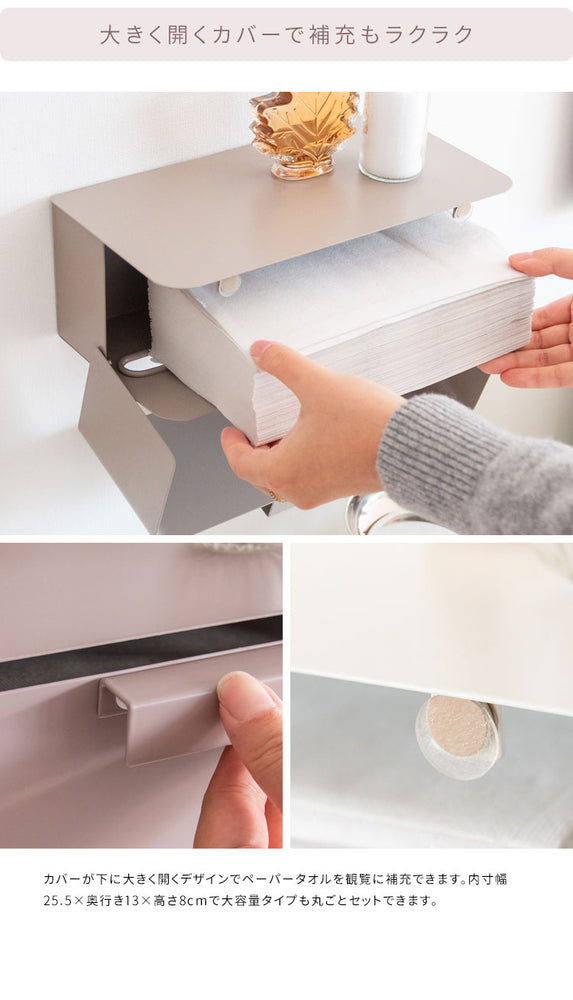 大きく開くカバーで補充もラクラク

カバーが下に大きく開くデザインでペーパータオルを観覧に補充できます。内寸幅25.5×奥行き13×高さ8cmで大容量タイプも丸ごとセットできます。