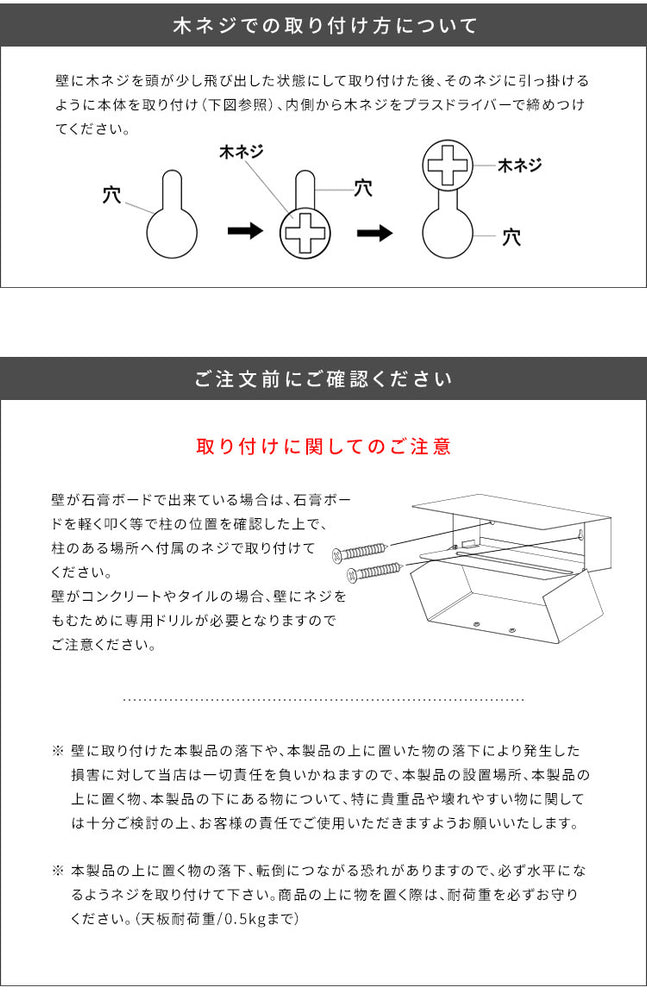 木ネジでの取り付け方について

壁に木ネジを頭が少し飛び出した状態にして取り付けた後、そのネジに引っ掛けるように本体を取り付け（下図参照）、内側から木ネジをプラスドライバーで締めつけてください。

穴

木ネジ

穴

木ネジ

穴

ご注文前にご確認ください

取り付けに関してのご注意

壁が石膏ボードで出来ている場合は、石膏ボードを軽く叩く等で柱の位置を確認した上で、柱のある場所へ付属のネジで取り付けてください。
壁がコンクリートやタイルの場合、壁にネジをもむために専用ドリルが必要となりますのでご注意ください。

※ 壁に取り付けた本製品の落下や、本製品の上に置いた物の落下により発生した損害に対して当店は一切責任を負いかねますので、本製品の設置場所、本製品の上に置く物、本製品の下にある物について、特に貴重品や壊れやすい物に関しては十分ご検討の上、お客様の責任でご使用いただきますようお願いいたします。

※ 本製品の上に置く物の落下、転倒につながる恐れがありますので、必ず水平になるようネジを取り付けて下さい。商品の上に物を置く際は、耐荷重を必ずお守りください。（天板耐荷重/0.5kgまで）