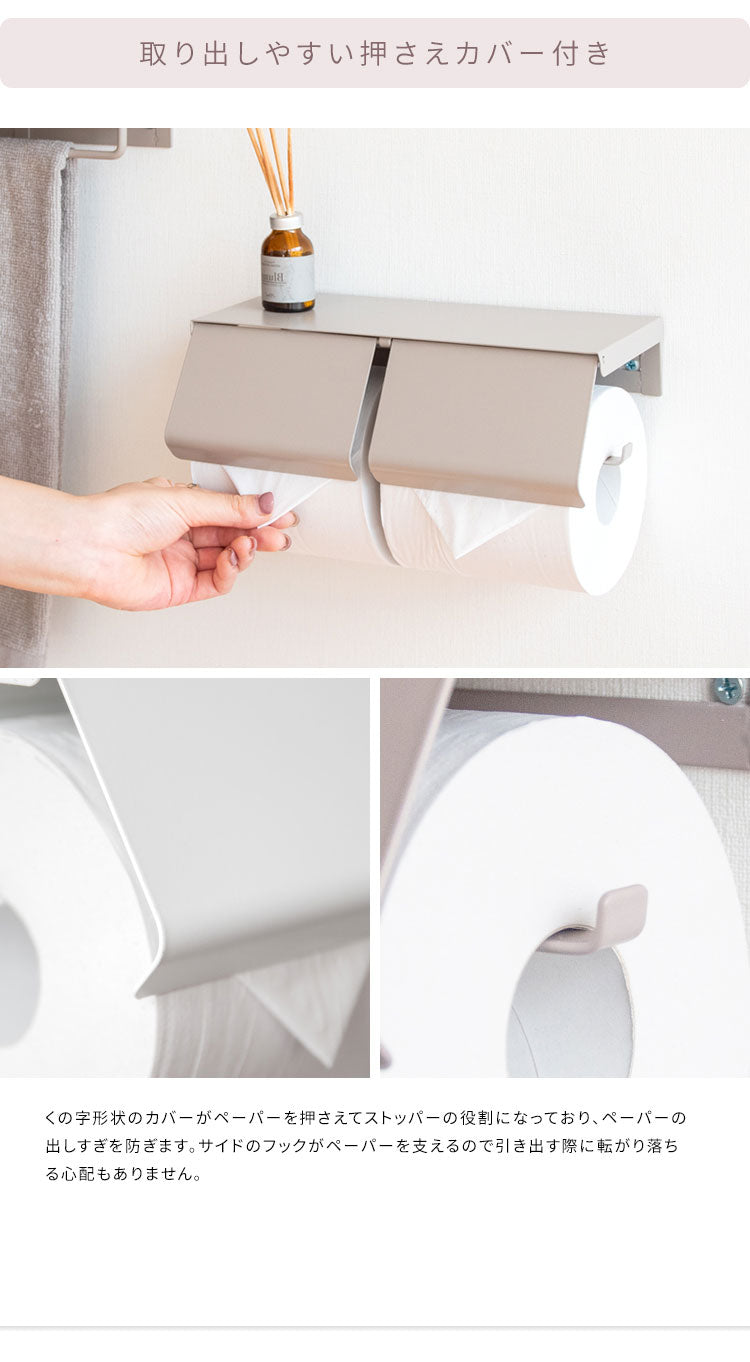 取り出しやすい押さえカバー付き

くの字形状のカバーがペーパーを押さえてストッパーの役割になっており、ペーパーの出しすぎを防ぎます。サイドのフックがペーパーを支えるので引き出す際に転がり落ちる心配もありません。