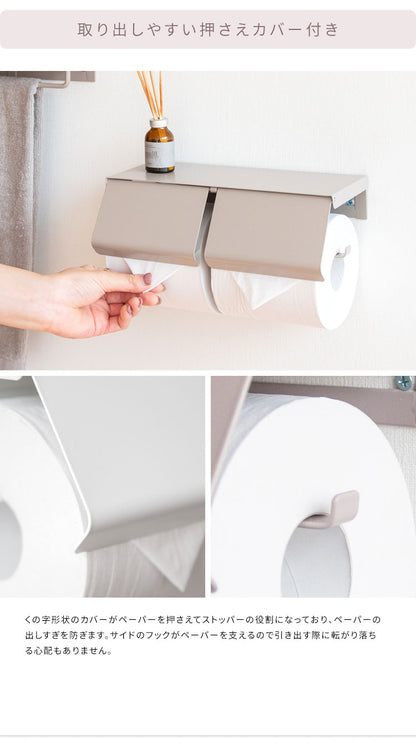 取り出しやすい押さえカバー付き

くの字形状のカバーがペーパーを押さえてストッパーの役割になっており、ペーパーの出しすぎを防ぎます。サイドのフックがペーパーを支えるので引き出す際に転がり落ちる心配もありません。