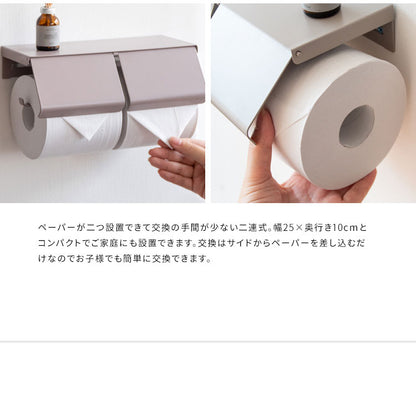 ペーパーが二つ設置できて交換の手間が少ない二連式。幅25×奥行き10cmとコンパクトでご家庭にも設置できます。交換はサイドからペーパーを差し込むだけなのでお子様でも簡単に交換できます。