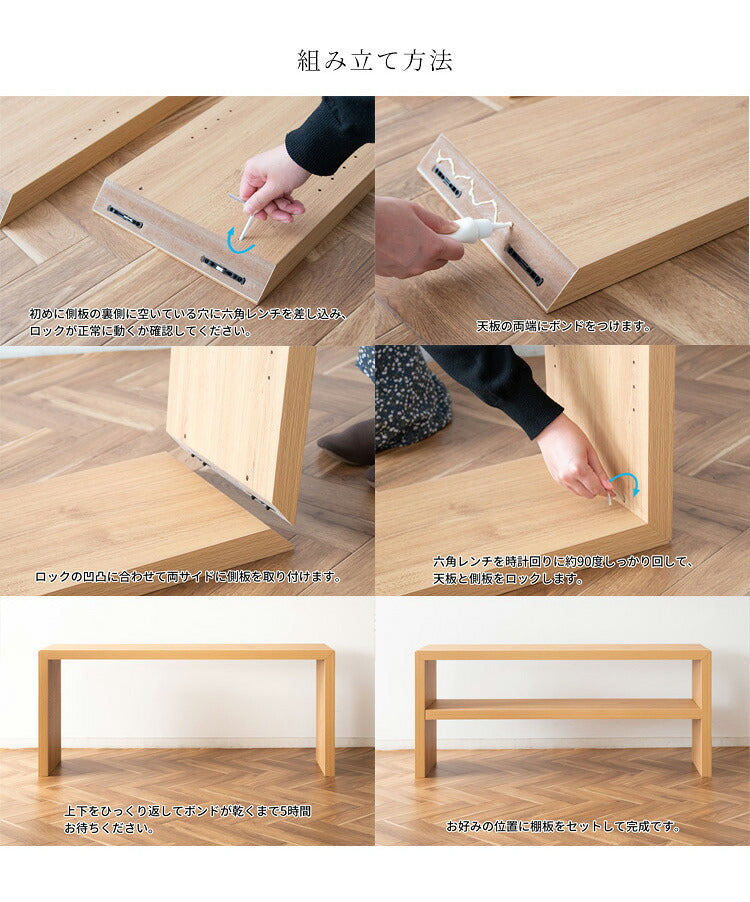 組み立て方法

初めに側板の裏側に空いている穴に六角レンチを差し込み、ロックが正常に動くか確認してください。

天板の両端にボンドをつけます。

ロックの凹凸に合わせて両サイドに側板を取り付けます。

六角レンチを時計回りに約90度しっかり回して、天板と側板をロックします。

上下をひっくり返してボンドが乾くまで5時間お待ちください。

お好みの位置に棚板をセットして完成です。