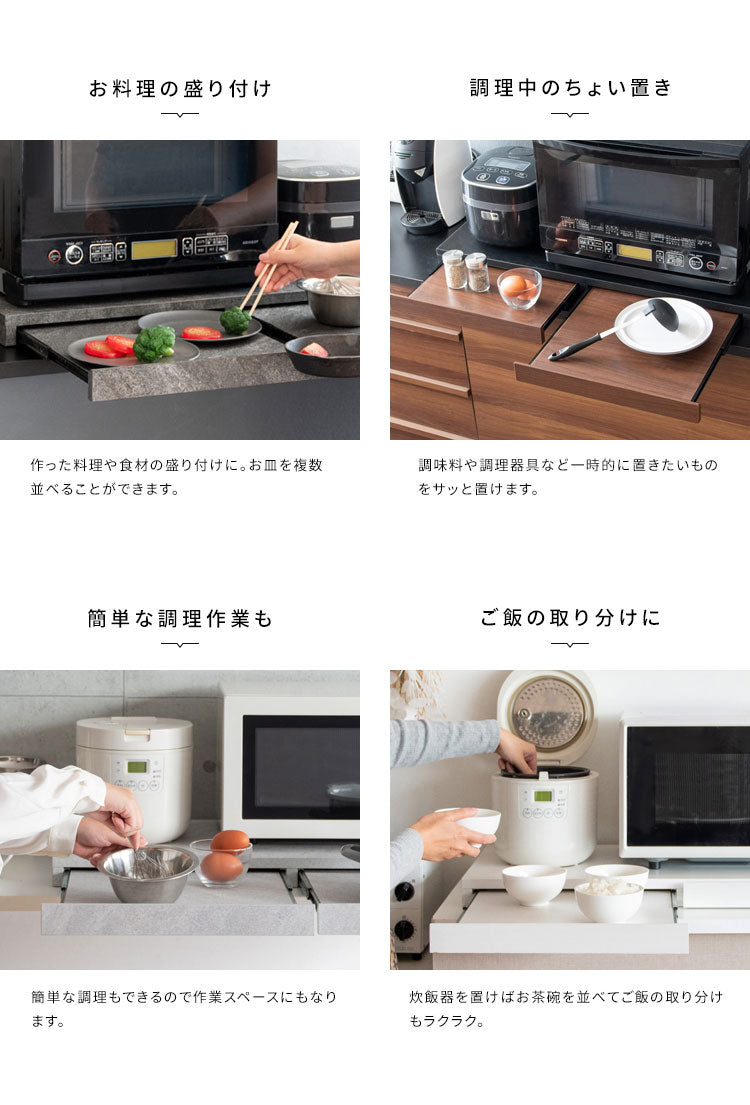 お料理の盛り付け

作った料理や食材の盛り付けに。お皿を複数並べることができます。

調理中のちょい置き

調味料や調理器具など一時的に置きたいものをサッと置けます。

簡単な調理作業も

簡単な調理もできるので作業スペースにもなります。

ご飯の取り分けに

炊飯器を置けばお茶碗を並べてご飯の取り分けもラクラク。