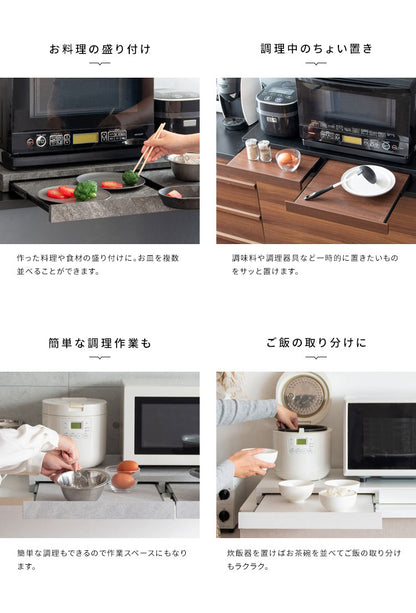 お料理の盛り付け

作った料理や食材の盛り付けに。お皿を複数並べることができます。

調理中のちょい置き

調味料や調理器具など一時的に置きたいものをサッと置けます。

簡単な調理作業も

簡単な調理もできるので作業スペースにもなります。

ご飯の取り分けに

炊飯器を置けばお茶碗を並べてご飯の取り分けもラクラク。