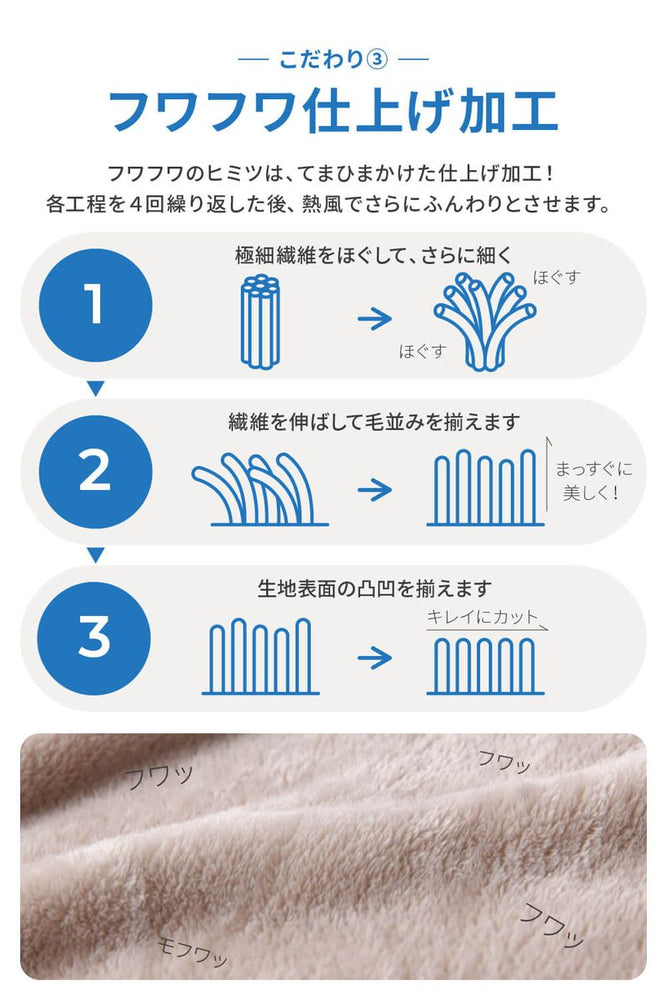 — こだわり③ —

フワフワ仕上げ加工

フワフワのヒミツは、てまひまかけた仕上げ加工！
各工程を４回繰り返した後、熱風でさらにふんわりとさせます。

1

極細繊維をほぐして、さらに細く

ほぐす

ほぐす

2

繊維を伸ばして毛並みを揃えます

まっすぐに美しく！

3

生地表面の凸凹を揃えます

キレイにカット

フワッ

フワッ

フワッ

モフワッ