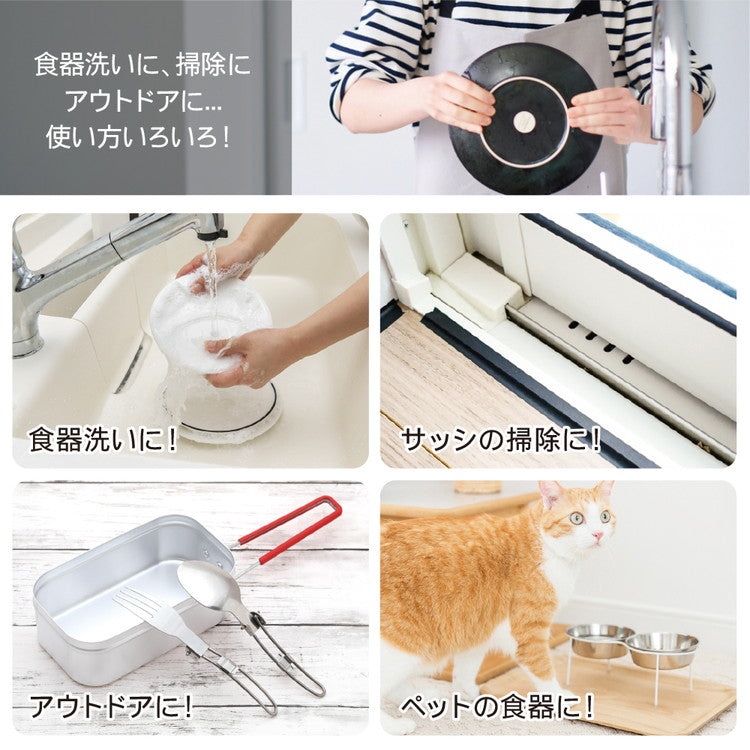 食器洗いに、掃除に
アウトドアに…
使い方いろいろ！

食器洗いに！

サッシの掃除に！

アウトドアに！

ペットの食器に！