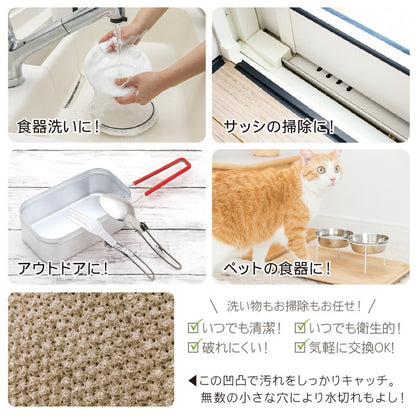 食器洗いに!

サッシの掃除に!

アウトドアに!

ペットの食器に!

\ 洗い物もお掃除もお任せ! /

☑いつでも清潔! ☑いつでも衛生的!
☑破れにくい! ☑気軽に交換OK!

◀この凹凸で汚れをしっかりキャッチ。
無数の小さな穴により水切れもよし!