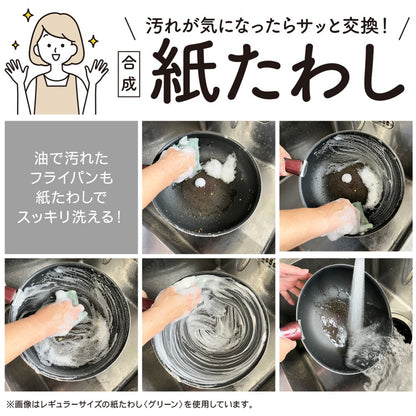 汚れが気になったらサッと交換!

合成 紙たわし

油で汚れた
フライパンも
紙たわしで
スッキリ洗える!

※画像はレギュラーサイズの紙たわし〈グリーン〉を使用しています。