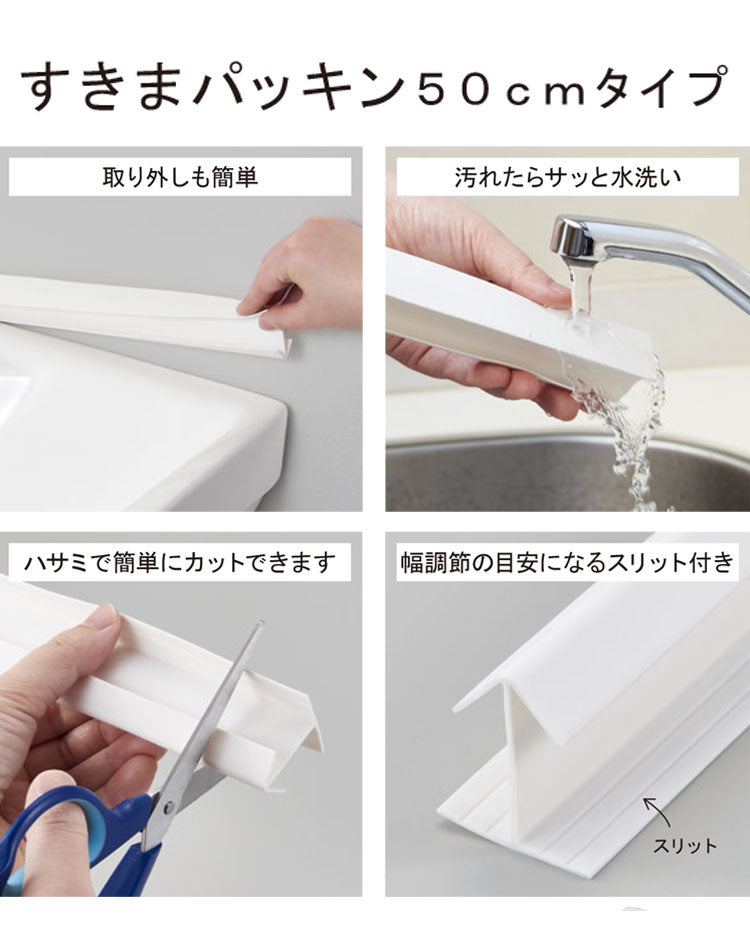 すきまパッキン50cmタイプ

取り外しも簡単

汚れたらサッと水洗い

ハサミで簡単にカットできます

幅調節の目安になるスリット付き

スリット