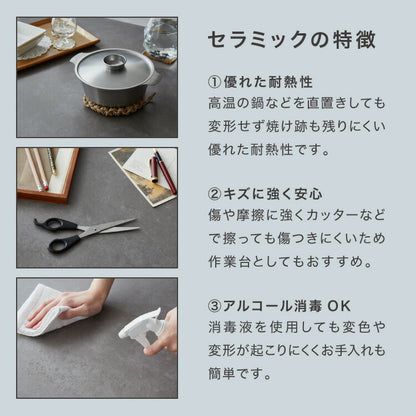 セラミックの特徴

①優れた耐熱性
高温の鍋などを直置きしても変形せず焼け跡も残りにくい優れた耐熱性です。

②キズに強く安心
傷や摩擦に強くカッターなどで擦っても傷つきにくいため作業台としてもおすすめ。

③アルコール消毒 OK
消毒液を使用しても変色や変形が起こりにくくお手入れも簡単です。