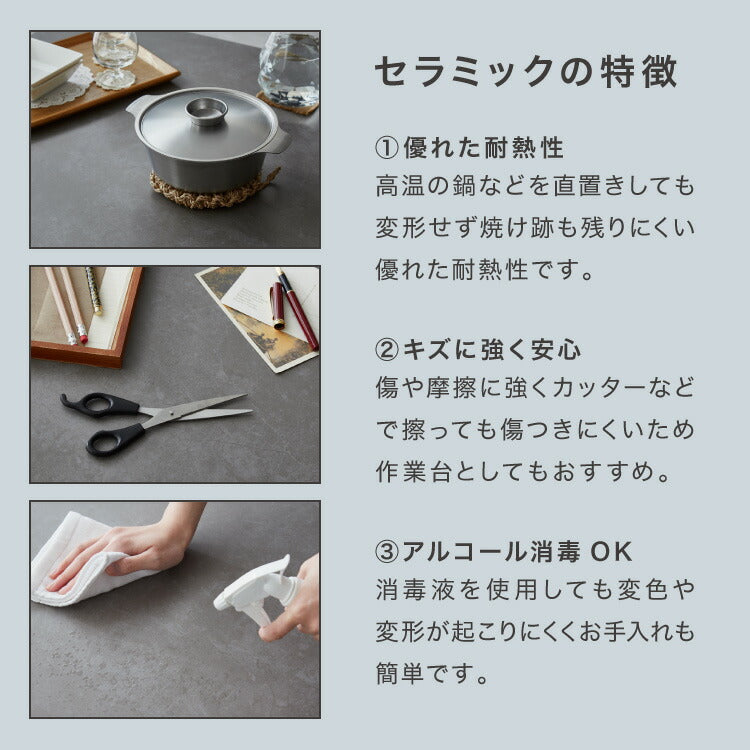 セラミックの特徴

①優れた耐熱性
高温の鍋などを直置きしても変形せず焼け跡も残りにくい優れた耐熱性です。

②キズに強く安心
傷や摩擦に強くカッターなどで擦っても傷つきにくいため作業台としてもおすすめ。

③アルコール消毒 OK
消毒液を使用しても変色や変形が起こりにくくお手入れも簡単です。