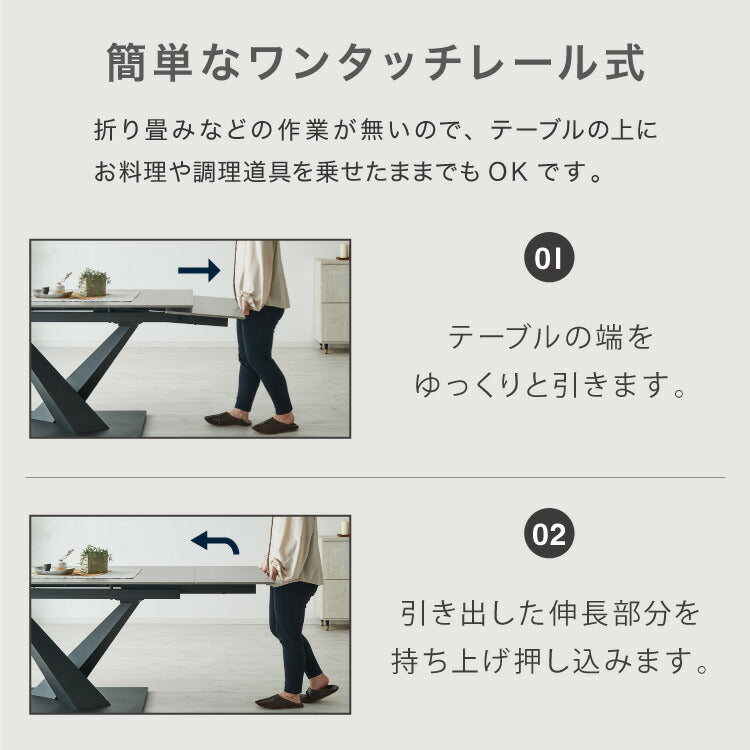 簡単なワンタッチレール式

折り畳みなどの作業が無いので、テーブルの上にお料理や調理道具を乗せたままでもOKです。

01

テーブルの端をゆっくりと引きます。

02

引き出した伸長部分を持ち上げ押し込みます。