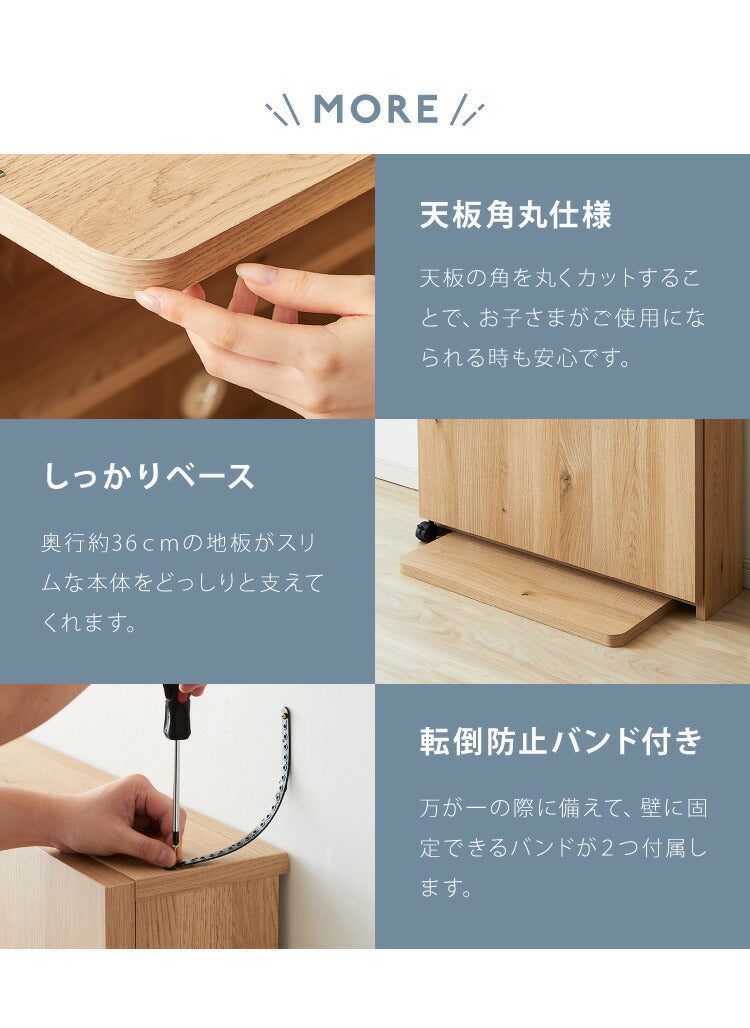 MORE

天板角丸仕様

天板の角を丸くカットすることで、お子さまがご使用になられる時も安心です。

しっかりベース

奥行約36cmの地板がスリムな本体をどっしりと支えてくれます。

転倒防止バンド付き

万が一の際に備えて、壁に固定できるバンドが2つ付属します。