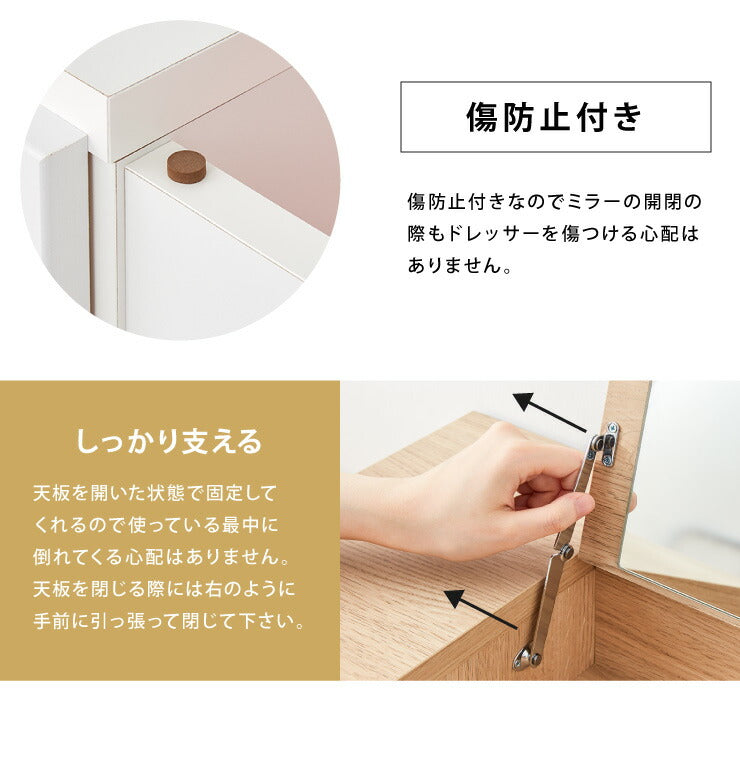 傷防止付き

傷防止付きなのでミラーの開閉の際もドレッサーを傷つける心配はありません。

しっかり支える

天板を開いた状態で固定してくれるので使っている最中に倒れてくる心配はありません。天板を閉じる際には右のように手前に引っ張って閉じて下さい。