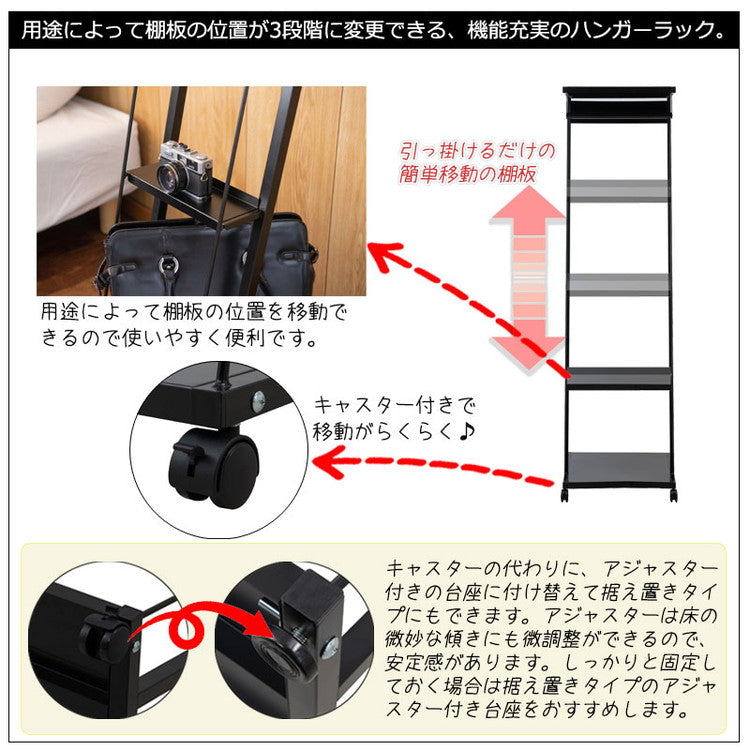 用途によって棚板の位置が3段階に変更できる、機能充実のハンガーラック。

引っ掛けるだけの簡単移動の棚板

用途によって棚板の位置を移動できるので使いやすく便利です。

キャスター付きで移動がらくらく♪

キャスターの代わりに、アジャスター付きの台座に付け替えて据え置きタイプにもできます。アジャスターは床の微妙な傾きにも微調整ができるので、安定感があります。しっかりと固定しておく場合は据え置きタイプのアジャスター付き台座をおすすめします。